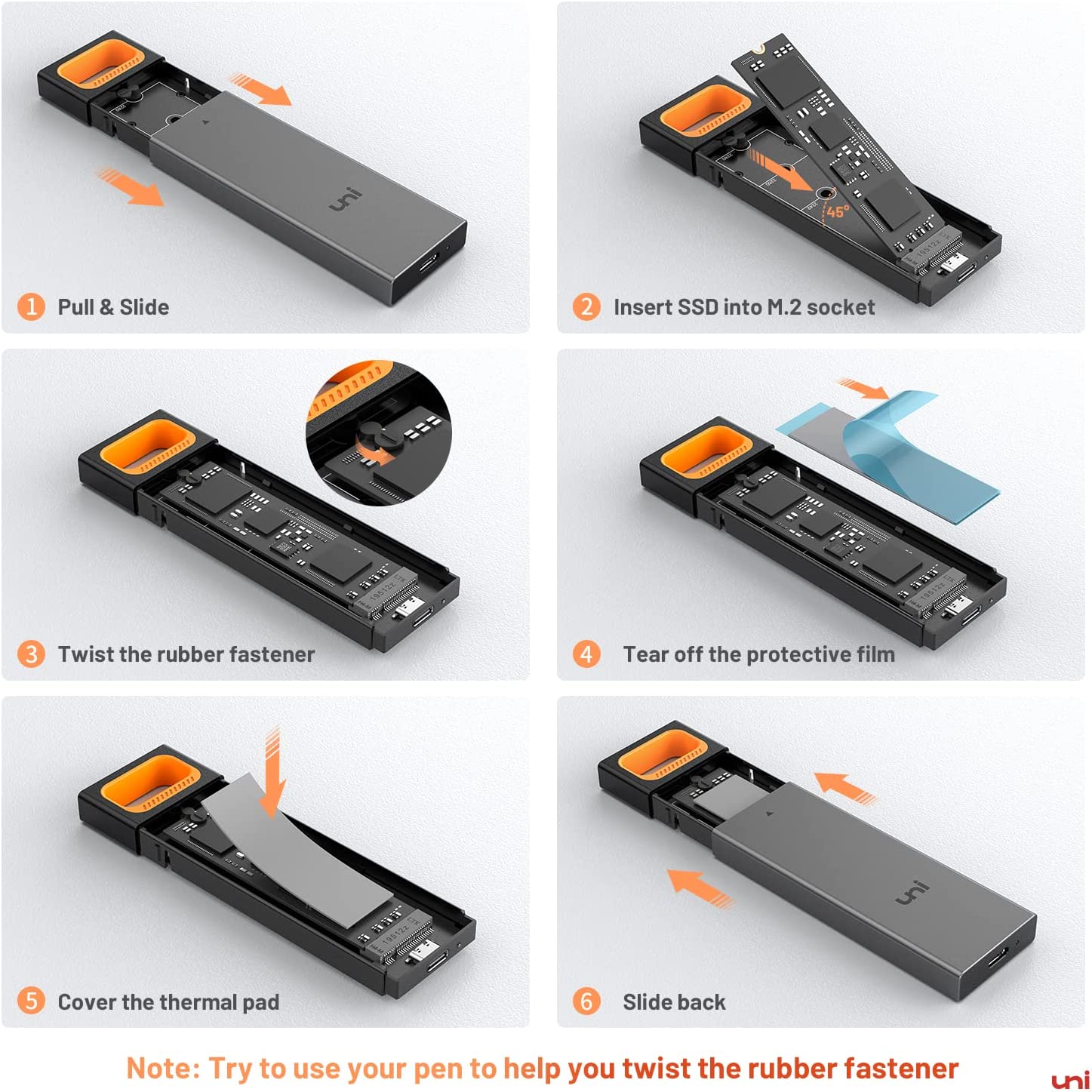 uni

1 Pull & Slide

45°

2 Insert SSD into M.2 socket

3 Twist the rubber fastener

4 Tear off the protective film

5 Cover the thermal pad

uni

6 Slide back

Note: Try to use your pen to help you twist the rubber fastener

uni